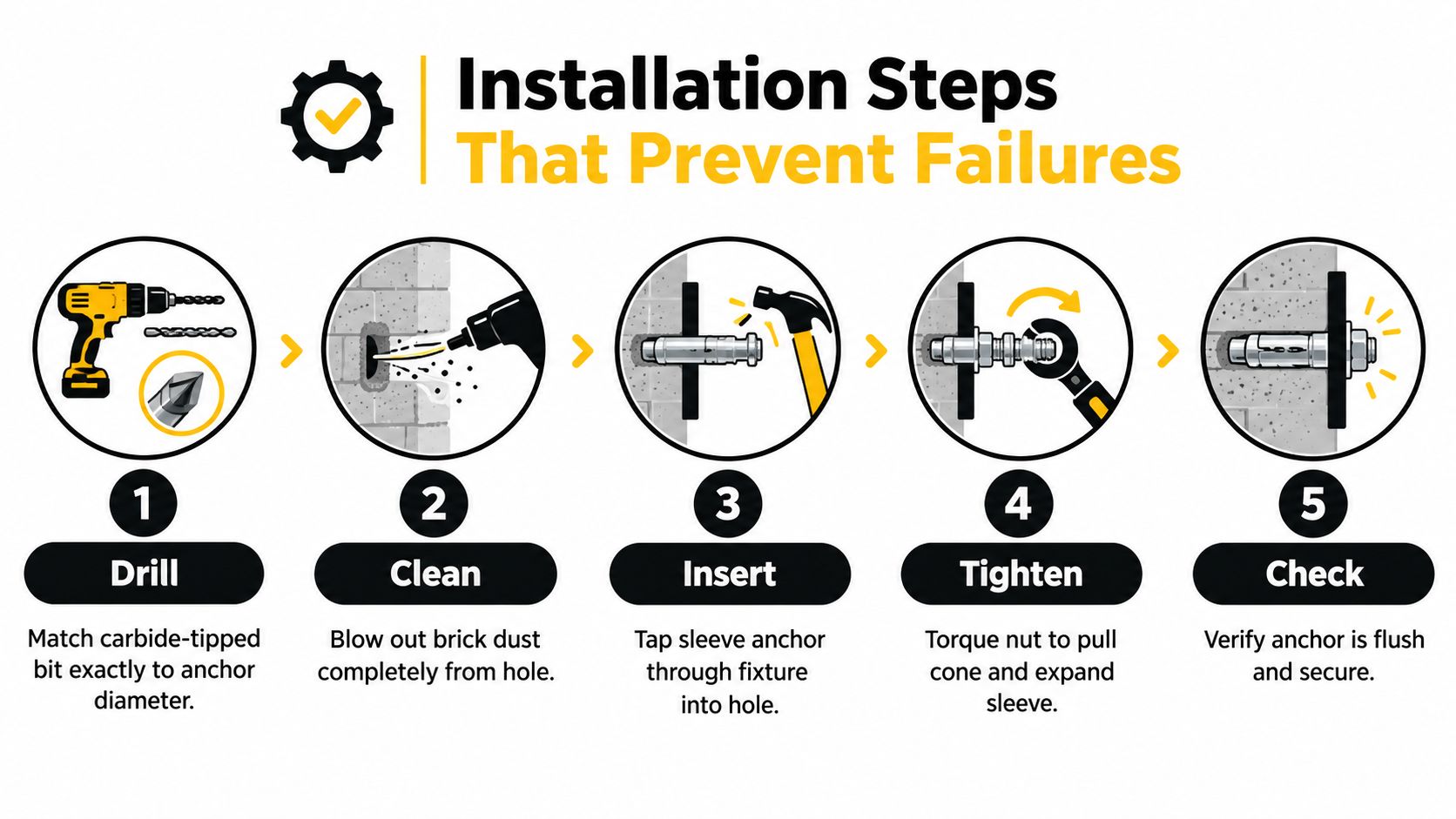 Installation Steps
That Prevent Failures

1
Drill
Match carbide-tipped bit exactly to anchor diameter.

2
Clean
Blow out brick dust completely from hole.

3
Insert
Tap sleeve anchor through fixture into hole.

4
Tighten
Torque nut to pull cone and expand sleeve.

5
Check
Verify anchor is flush and secure.