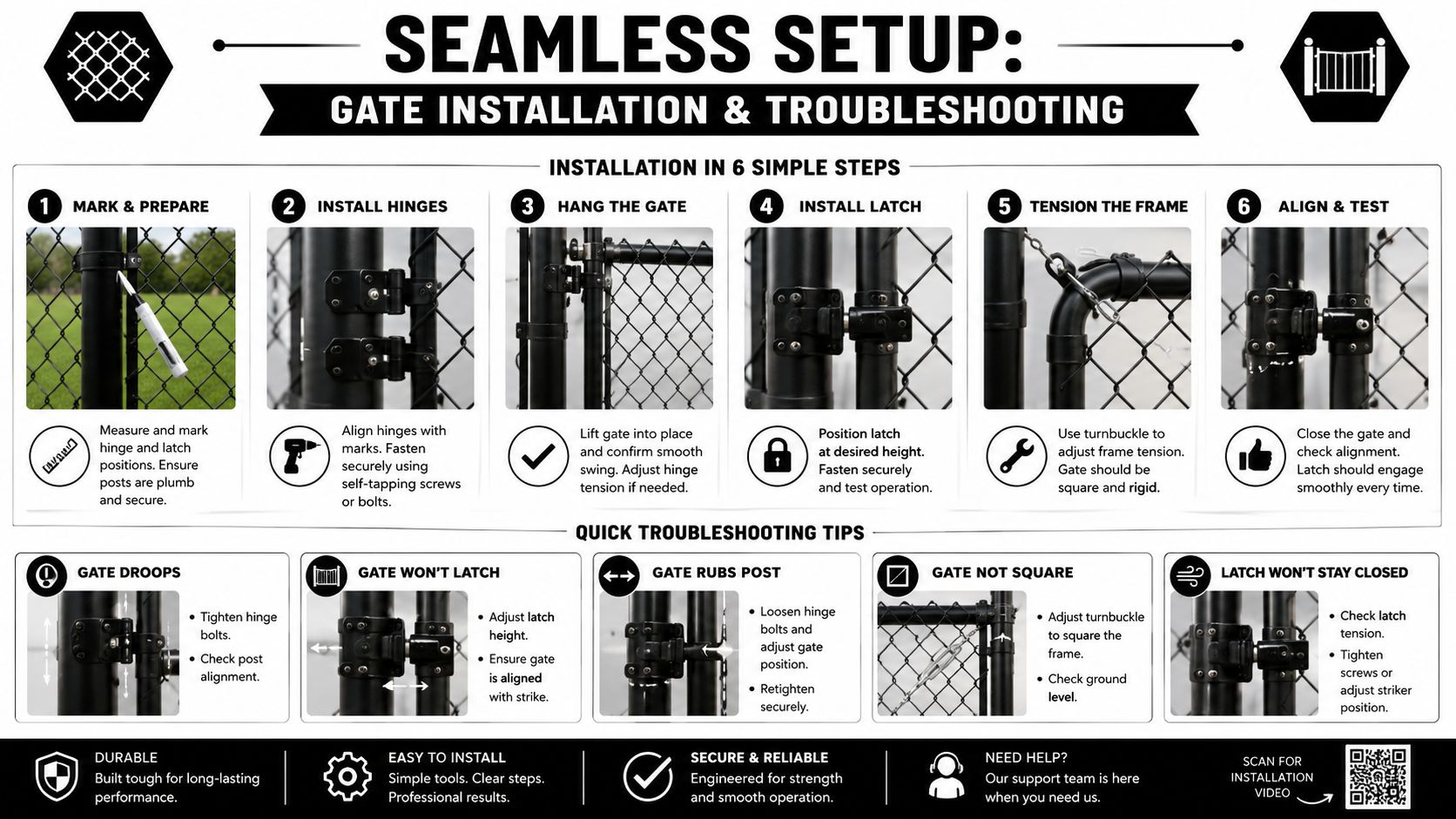 SEAMLESS SETUP:

GATE INSTALLATION & TROUBLESHOOTING

INSTALLATION IN 6 SIMPLE STEPS

1 MARK & PREPARE

Measure and mark hinge and latch positions. Ensure posts are plumb and secure.

2 INSTALL HINGES

Align hinges with marks. Fasten securely using self-tapping screws or bolts.

3 HANG THE GATE

Lift gate into place and confirm smooth swing. Adjust hinge tension if needed.

4 INSTALL LATCH

Position latch at desired height. Fasten securely and test operation.

5 TENSION THE FRAME

Use turnbuckle to adjust frame tension. Gate should be square and rigid.

6 ALIGN & TEST

Close the gate and check alignment. Latch should engage smoothly every time.

QUICK TROUBLESHOOTING TIPS

GATE DROOPS

• Tighten hinge bolts.
• Check post alignment.

GATE WON'T LATCH

• Adjust latch height.
• Ensure gate is aligned with strike.

GATE RUBS POST

• Loosen hinge bolts and adjust gate position.
• Retighten securely.

GATE NOT SQUARE

• Adjust turnbuckle to square the frame.
• Check ground level.

LATCH WON'T STAY CLOSED

• Check latch tension.
• Tighten screws or adjust striker position.

DURABLE
Built tough for long-lasting performance.

EASY TO INSTALL
Simple tools. Clear steps. Professional results.

SECURE & RELIABLE
Engineered for strength and smooth operation.

NEED HELP?
Our support team is here when you need us.

SCAN FOR INSTALLATION VIDEO