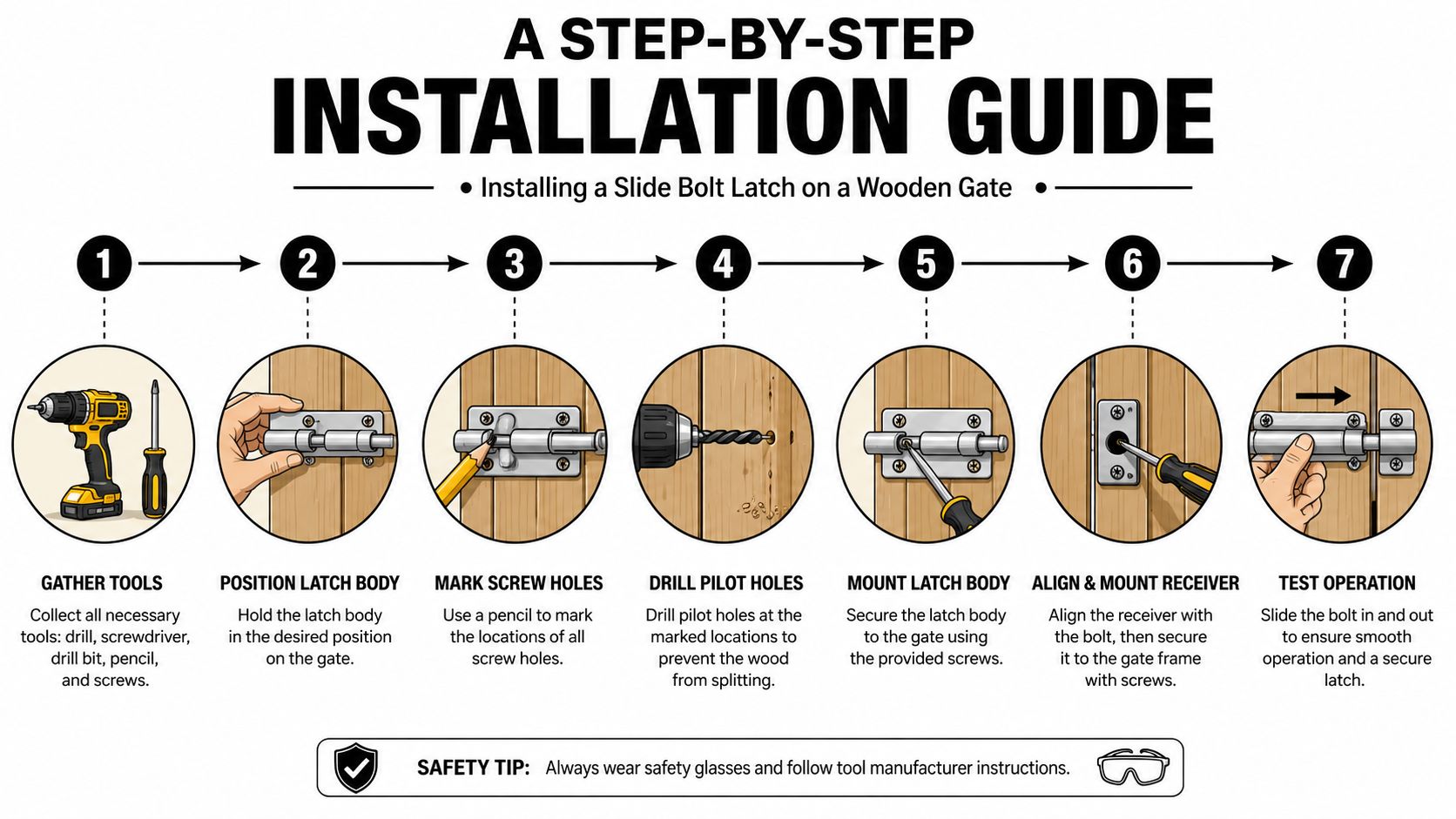 A STEP-BY-STEP
INSTALLATION GUIDE

• Installing a Slide Bolt Latch on a Wooden Gate •

1
GATHER TOOLS
Collect all necessary tools: drill, screwdriver, drill bit, pencil, and screws.

2
POSITION LATCH BODY
Hold the latch body in the desired position on the gate.

3
MARK SCREW HOLES
Use a pencil to mark the locations of all screw holes.

4
DRILL PILOT HOLES
Drill pilot holes at the marked locations to prevent the wood from splitting.

5
MOUNT LATCH BODY
Secure the latch body to the gate using the provided screws.

6
ALIGN & MOUNT RECEIVER
Align the receiver with the bolt, then secure it to the gate frame with screws.

7
TEST OPERATION
Slide the bolt in and out to ensure smooth operation and a secure latch.

SAFETY TIP: Always wear safety glasses and follow tool manufacturer instructions.