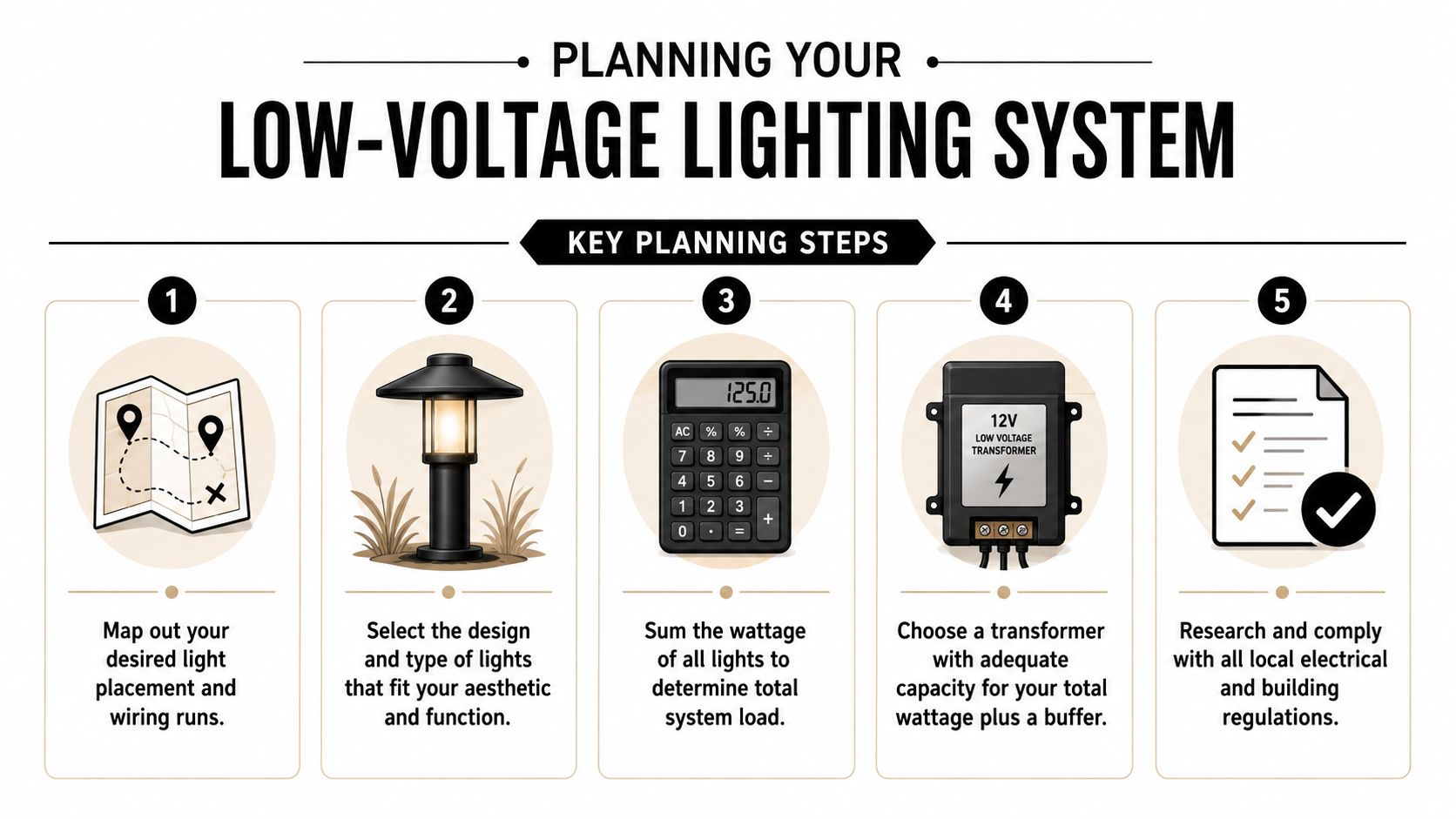 PLANNING YOUR
LOW-VOLTAGE LIGHTING SYSTEM

KEY PLANNING STEPS

1
Map out your desired light placement and wiring runs.

2
Select the design and type of lights that fit your aesthetic and function.

3
125.0
AC % % ÷
7 8 9 ÷
4 5 6 −
1 2 3 +
0 · =
Sum the wattage of all lights to determine total system load.

4
12V
LOW VOLTAGE TRANSFORMER
Choose a transformer with adequate capacity for your total wattage plus a buffer.

5
Research and comply with all local electrical and building regulations.