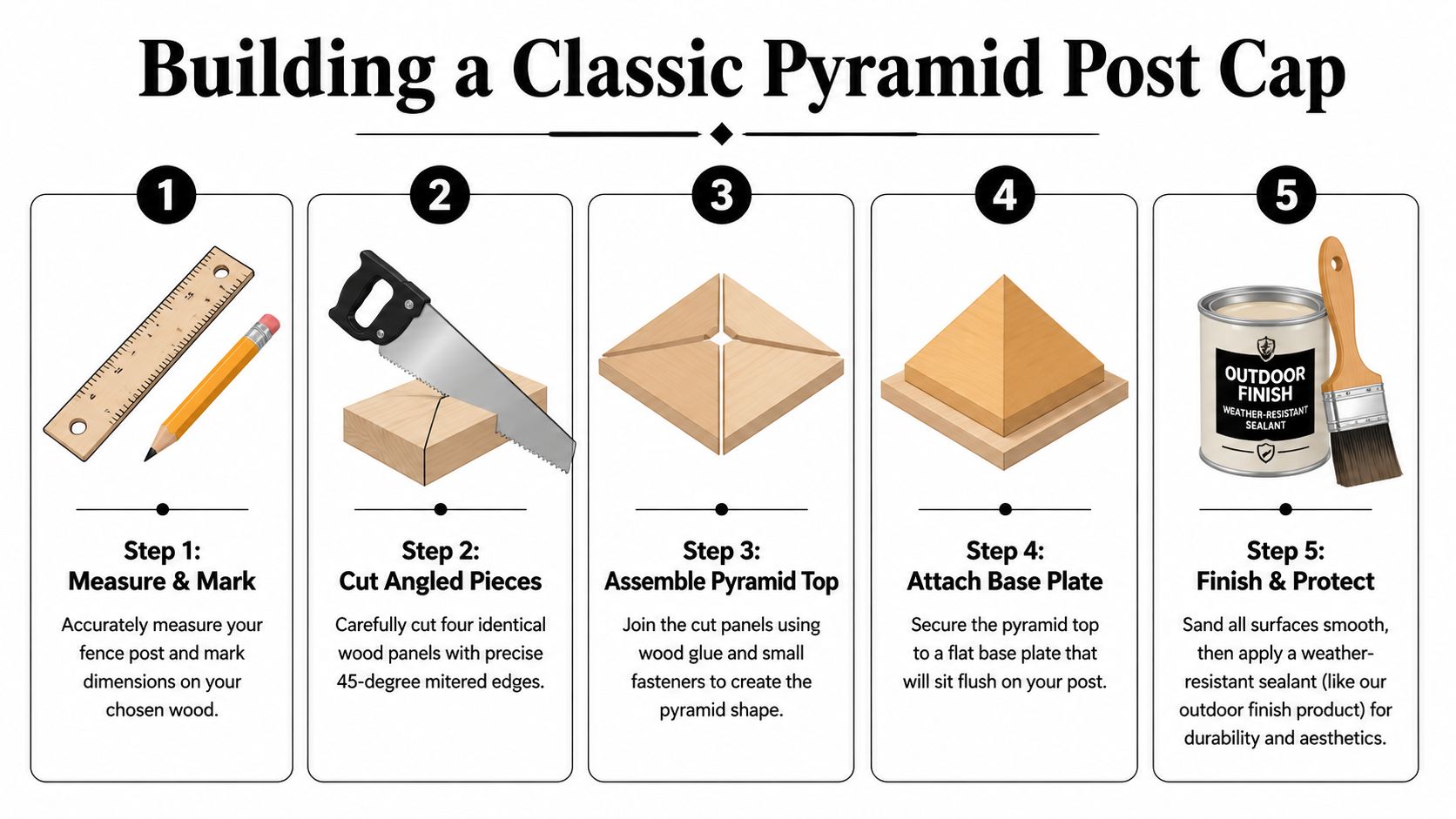 Building a Classic Pyramid Post Cap

1

Step 1:
Measure & Mark

Accurately measure your fence post and mark dimensions on your chosen wood.

2

Step 2:
Cut Angled Pieces

Carefully cut four identical wood panels with precise 45-degree mitered edges.

3

Step 3:
Assemble Pyramid Top

Join the cut panels using wood glue and small fasteners to create the pyramid shape.

4

Step 4:
Attach Base Plate

Secure the pyramid top to a flat base plate that will sit flush on your post.

5

OUTDOOR FINISH
WEATHER-RESISTANT SEALANT

Step 5:
Finish & Protect

Sand all surfaces smooth, then apply a weather-resistant sealant (like our outdoor finish product) for durability and aesthetics.