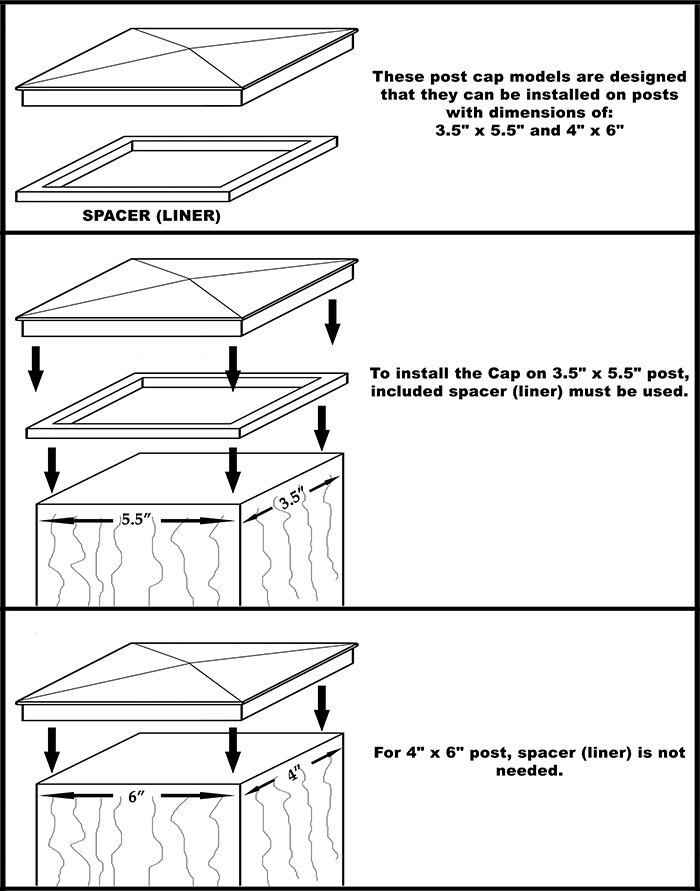 These post cap models are designed that they can be installed on posts with dimensions of:
3.5" x 5.5" and 4" x 6"

SPACER (LINER)

To install the Cap on 3.5" x 5.5" post, included spacer (liner) must be used.

5.5″

3.5″

For 4" x 6" post, spacer (liner) is not needed.

6″

4″